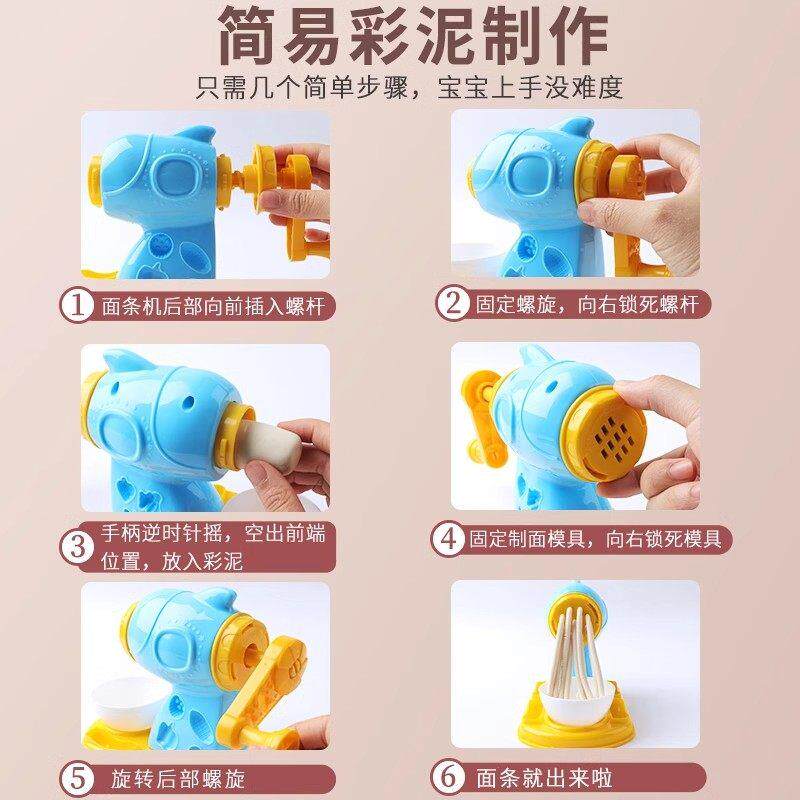 简易彩泥制作

只需几个简单步骤，宝宝上手没难度

1 面条机后部向前插入螺杆

2 固定螺旋，向右锁死螺杆

3 手柄逆时针摇，空出前端位置，放入彩泥

4 固定制面模具，向右锁死模具

5 旋转后部螺旋

6 面条就出来啦