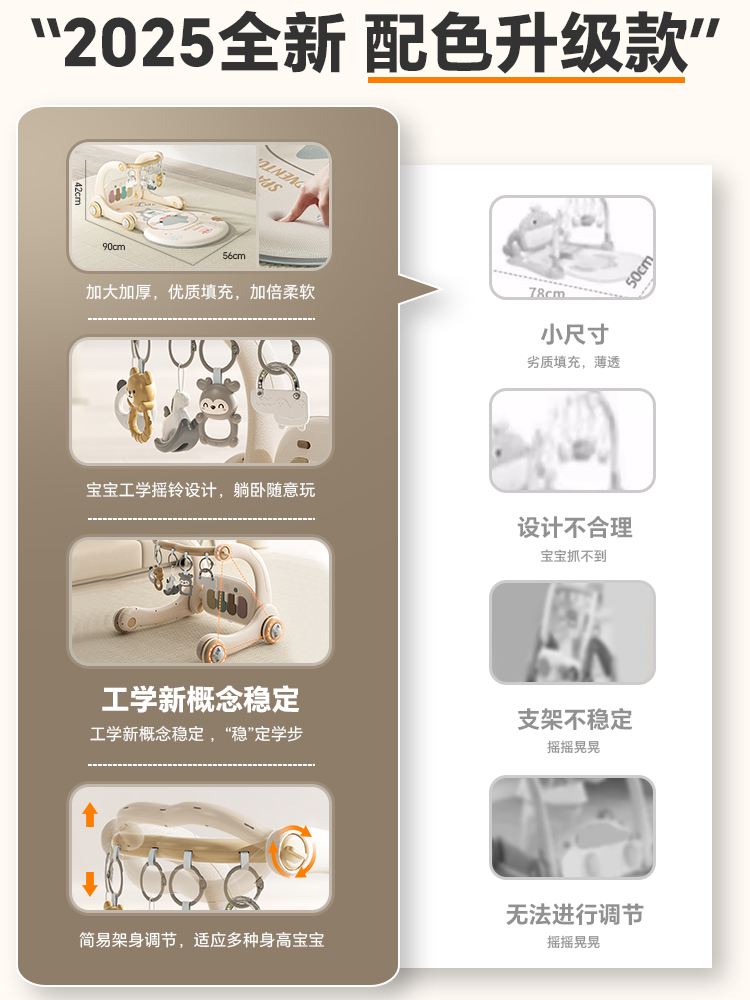 “2025全新 配色升级款”

42cm
90cm
56cm
加大加厚，优质填充，加倍柔软

宝宝工学摇铃设计，躺卧随意玩

工学新概念稳定
工学新概念稳定，“稳”定学步

简易架身调节，适应多种身高宝宝

78cm
50cm
小尺寸
劣质填充，薄透

设计不合理
宝宝抓不到

支架不稳定
摇摇晃晃

无法进行调节
摇摇晃晃