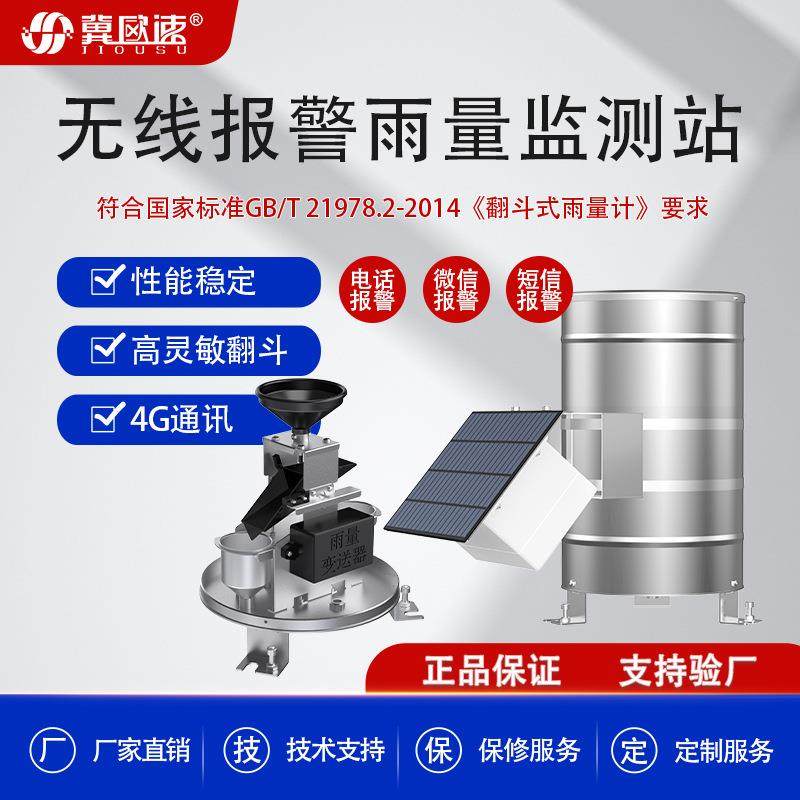 冀欧速®
JIOUSU

无线报警雨量监测站

符合国家标准GB/T 21978.2-2014《翻斗式雨量计》要求

性能稳定

高灵敏翻斗

4G通讯

电话报警

微信报警

短信报警

雨量变送器

正品保证

支持验厂

厂 厂家直销

技 技术支持

保 保修服务

定 定制服务