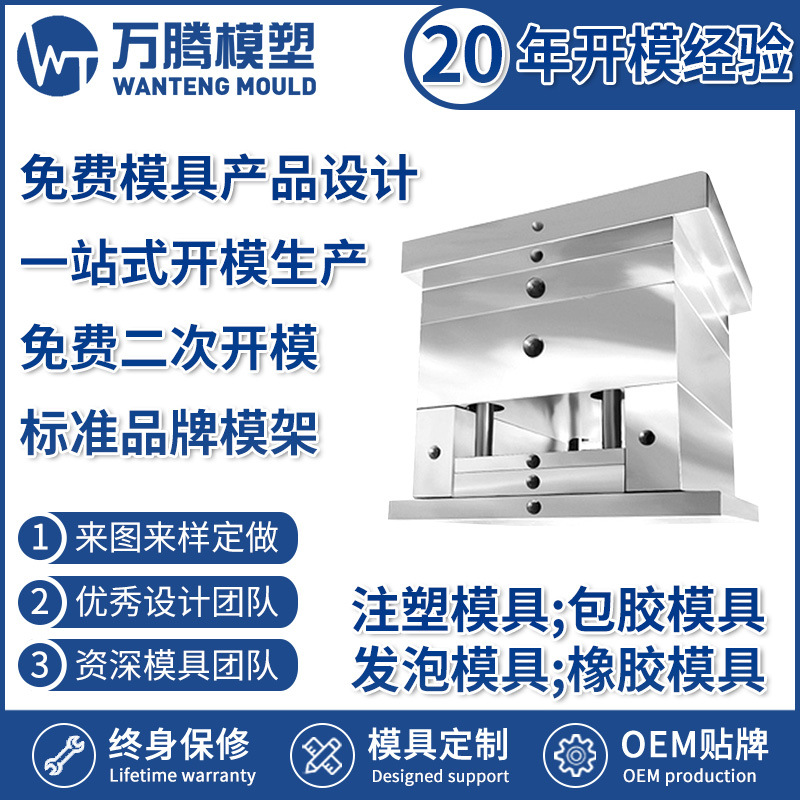 WT 万腾模塑
WANTENG MOULD

20 年开模经验

免费模具产品设计
一站式开模生产
免费二次开模
标准品牌模架

1 来图来样定做
2 优秀设计团队
3 资深模具团队

注塑模具;包胶模具
发泡模具;橡胶模具

终身保修
Lifetime warranty

模具定制
Designed support

OEM贴牌
OEM production