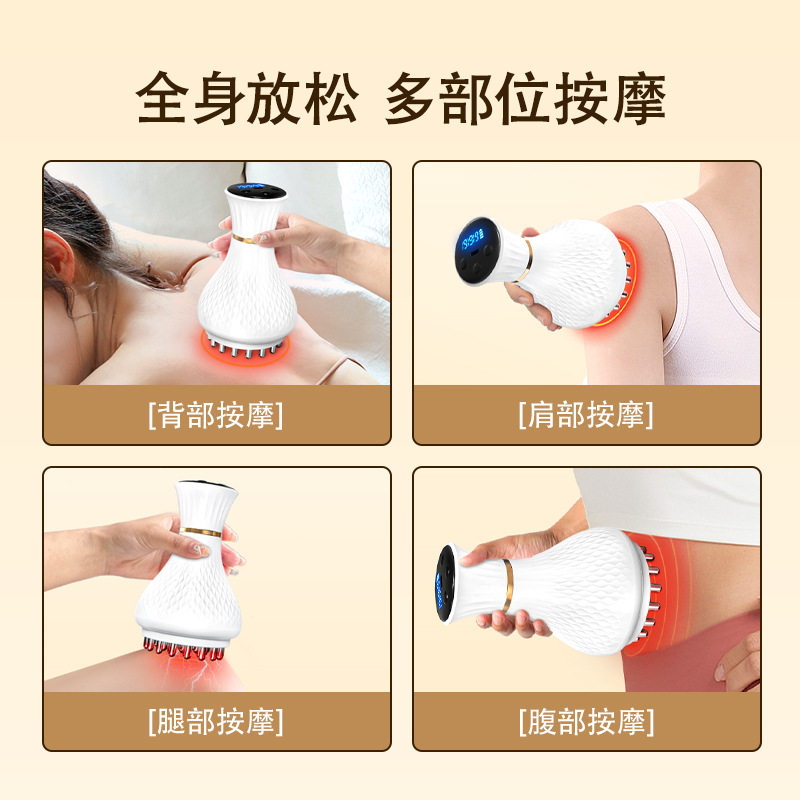 全身放松 多部位按摩

[背部按摩]

[肩部按摩]

[腿部按摩]

[腹部按摩]