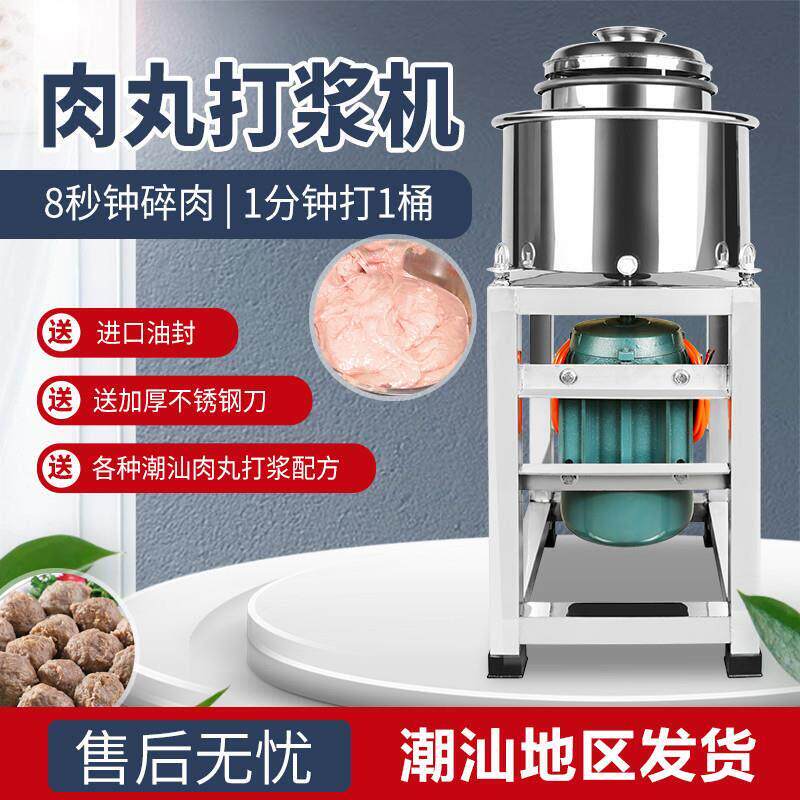 肉丸打浆机

8秒钟碎肉 | 1分钟打1桶

送 进口油封

送 送加厚不锈钢刀

送 各种潮汕肉丸打浆配方

售后无忧

潮汕地区发货