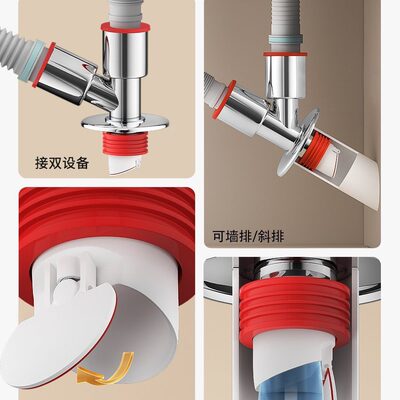 接双设备

可墙排/斜排