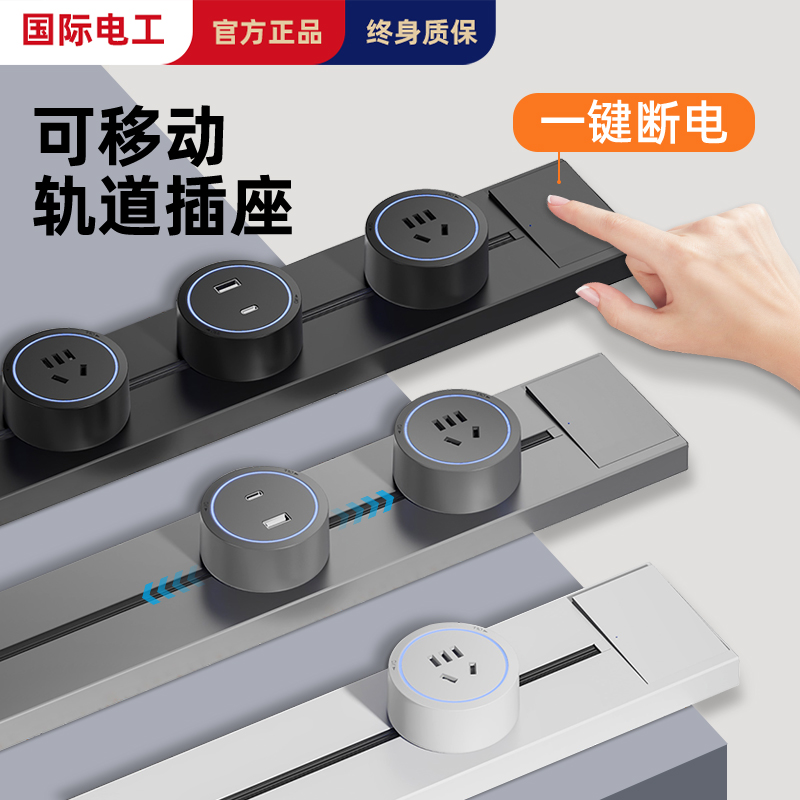 国际电工 官方正品 终身质保

可移动
轨道插座

一键断电