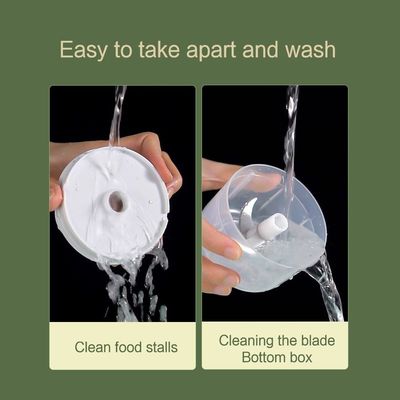 Easy to take apart and wash

Clean food stalls

Cleaning the blade
Bottom box