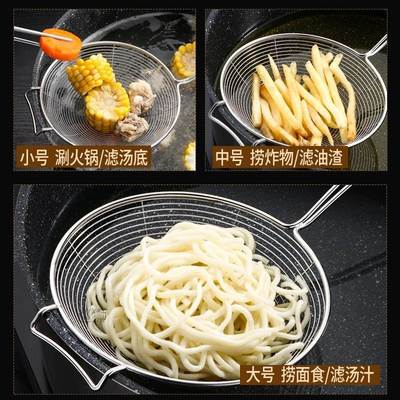 小号 涮火锅/滤汤底

中号 捞炸物/滤油渣

大号 捞面食/滤汤汁