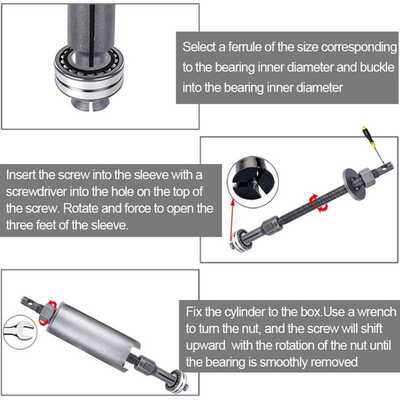 Select a ferrule of the size corresponding to the bearing inner diameter and buckle into the bearing inner diameter

Insert the screw into the sleeve with a screwdriver into the hole on the top of the screw. Rotate and force to open the three feet of the sleeve.

Fix the cylinder to the box.Use a wrench to turn the nut, and the screw will shift upward with the rotation of the nut until the bearing is smoothly removed