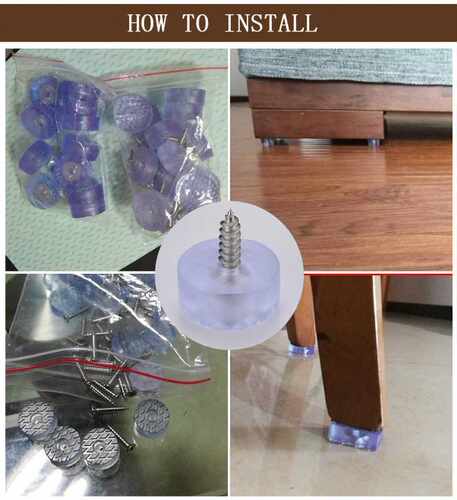 HOW TO INSTALL