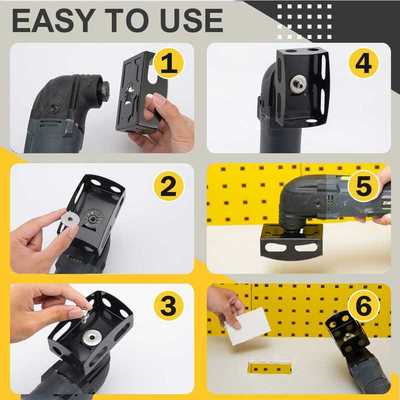 EASY TO USE

1

4

2

5

3

6