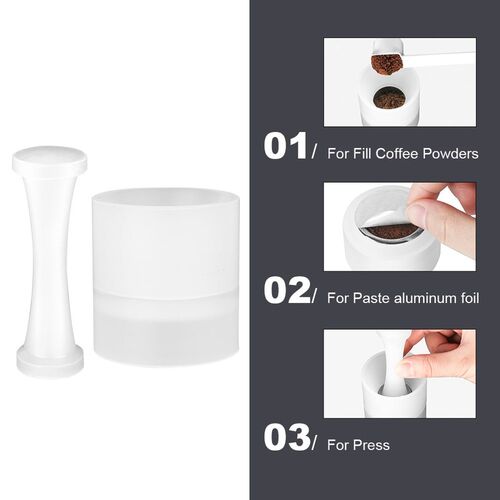 01/ For Fill Coffee Powders

02/ For Paste aluminum foil

03/ For Press