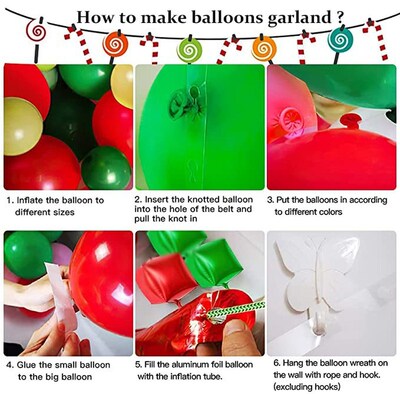 How to make balloons garland ?

1. Inflate the balloon to different sizes

2. Insert the knotted balloon into the hole of the belt and pull the knot in

3. Put the balloons in according to different colors

4. Glue the small balloon to the big balloon

5. Fill the aluminum foil balloon with the inflation tube.

6. Hang the balloon wreath on the wall with rope and hook. (excluding hooks)