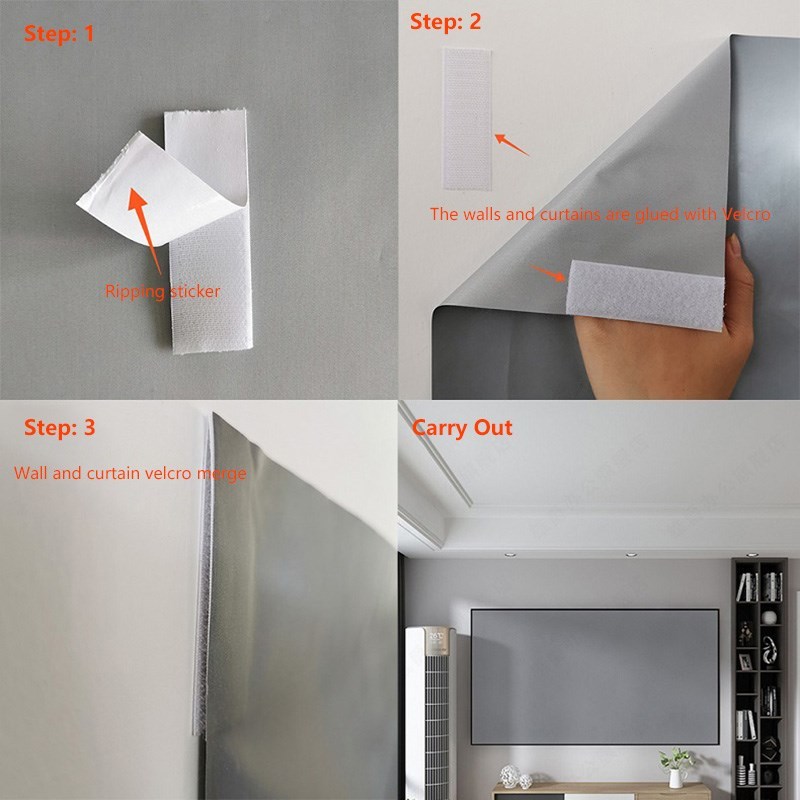 Step: 1

Ripping sticker

Step: 2

The walls and curtains are glued with Velcro

Step: 3

Wall and curtain velcro merge

Carry Out