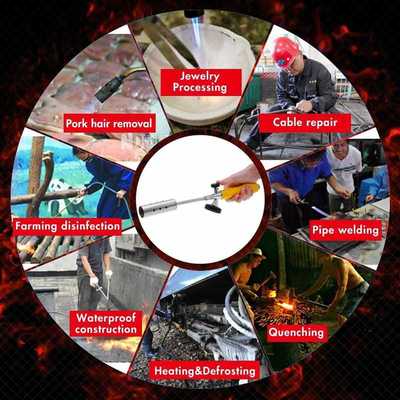 Jewelry Processing

Cable repair

Pipe welding

Quenching

Heating&Defrosting

Waterproof construction

Farming disinfection

Pork hair removal