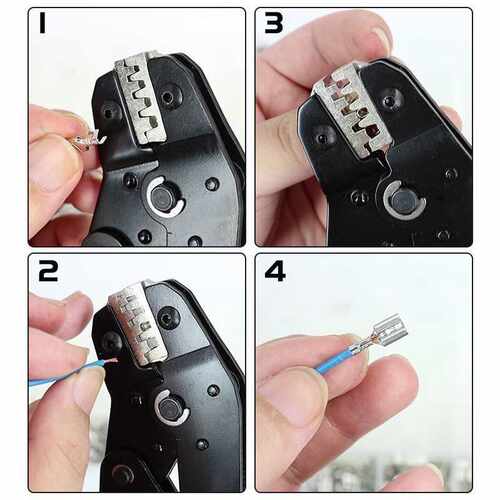 1

3

2

4