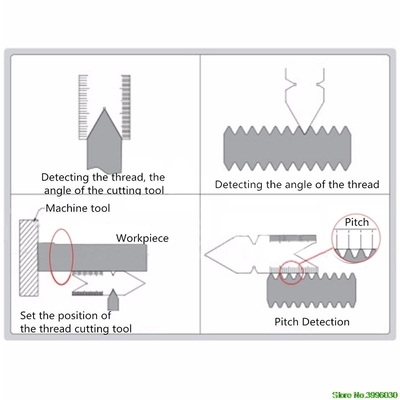 Detecting the thread, the angle of the cutting tool

Detecting the angle of the thread

Machine tool

Workpiece

Set the position of the thread cutting tool

Pitch

Pitch Detection

Store No.3996030