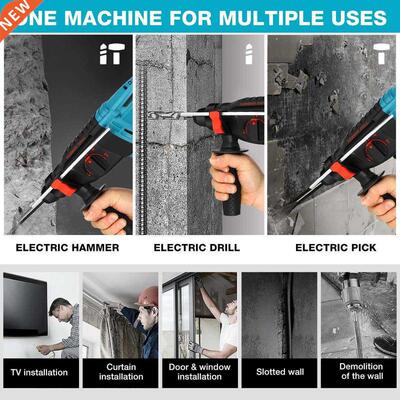 NEW

ONE MACHINE FOR MULTIPLE USES

ELECTRIC HAMMER

ELECTRIC DRILL

ELECTRIC PICK

TV installation

Curtain installation

Door & window installation

Slotted wall

Demolition of the wall