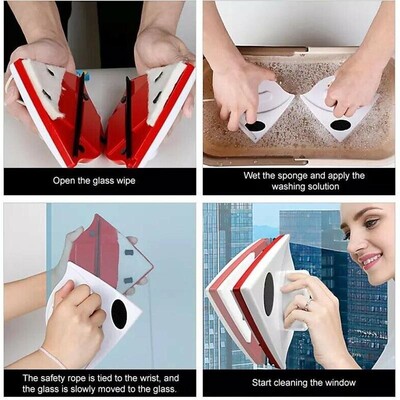 Open the glass wipe

Wet the sponge and apply the washing solution

The safety rope is tied to the wrist, and the glass is slowly moved to the glass.

Start cleaning the window