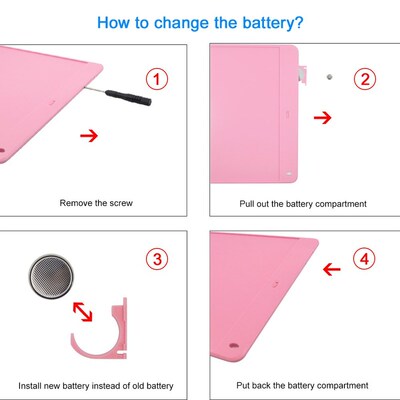 How to change the battery?

1

Remove the screw

2

Pull out the battery compartment

3

Install new battery instead of old battery

4

Put back the battery compartment