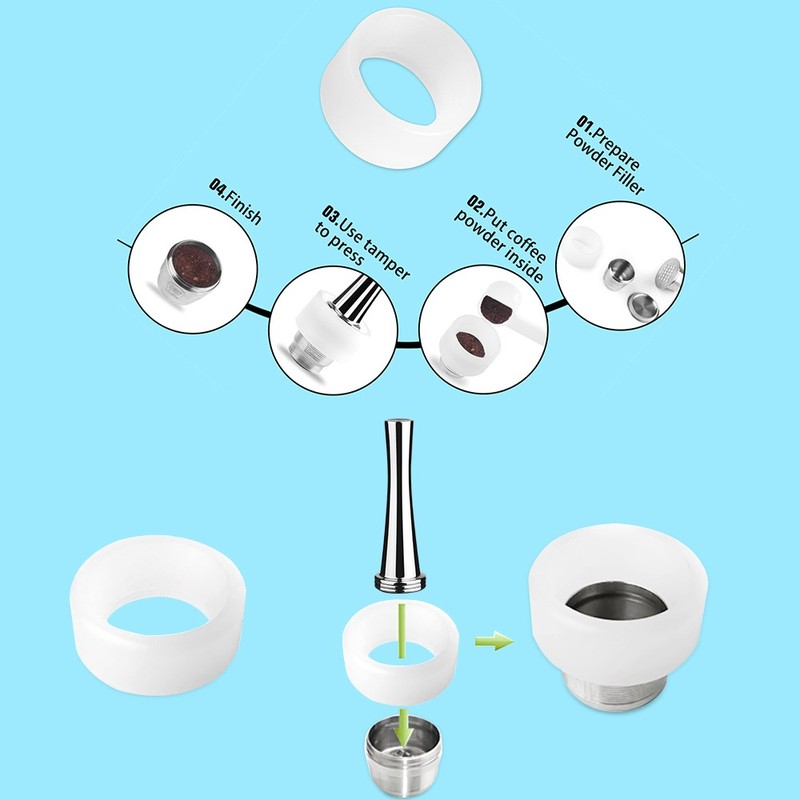 04.Finish

03.Use tamper to press

02.Put coffee powder inside

01.Prepare Powder Filler