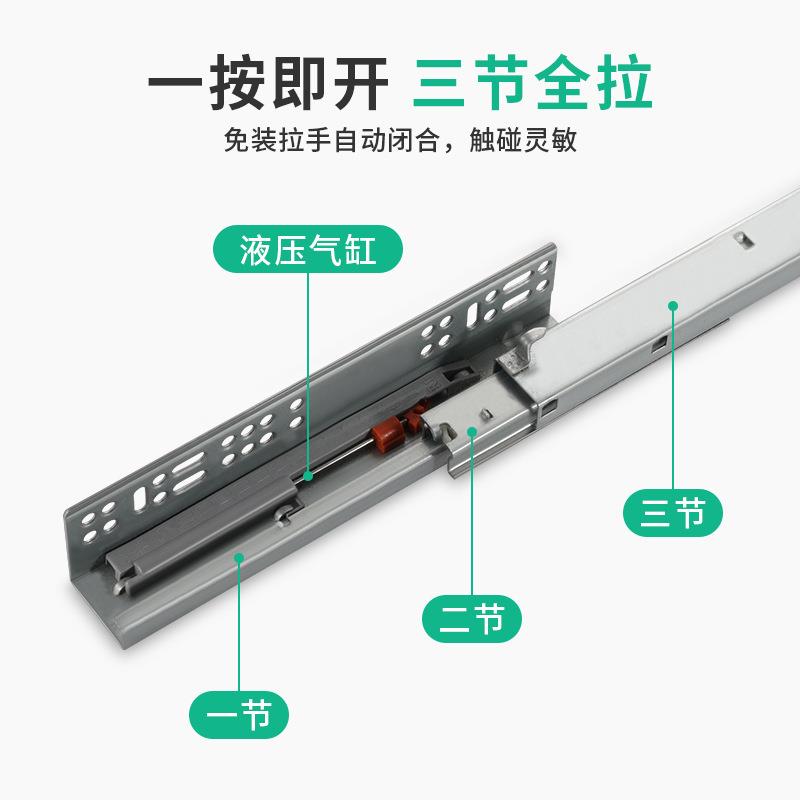 一按即开 三节全拉

免装拉手自动闭合，触碰灵敏

液压气缸

三节

二节

一节