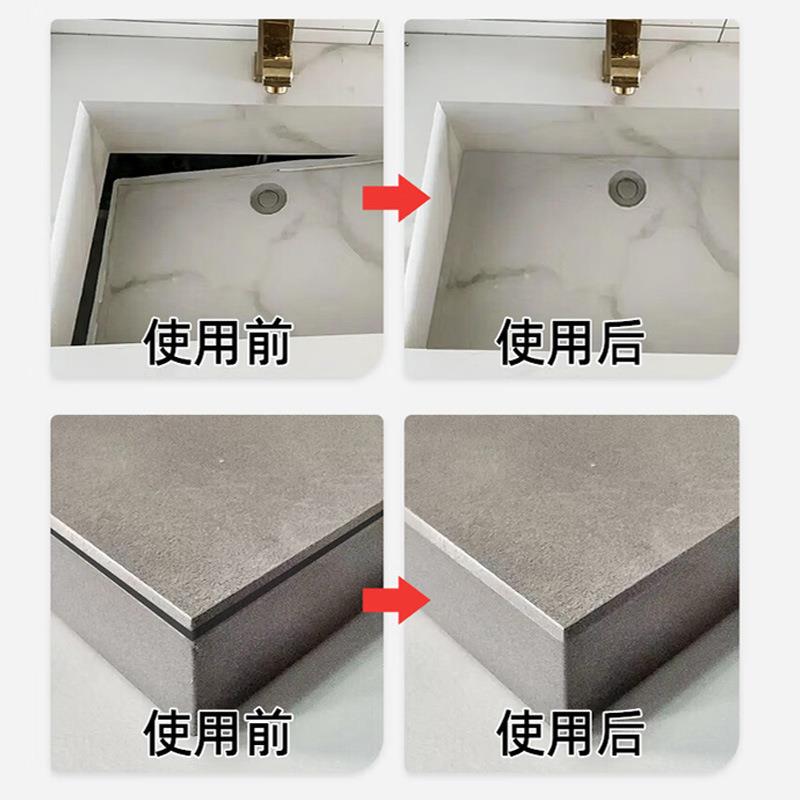 使用前

使用后

使用前

使用后