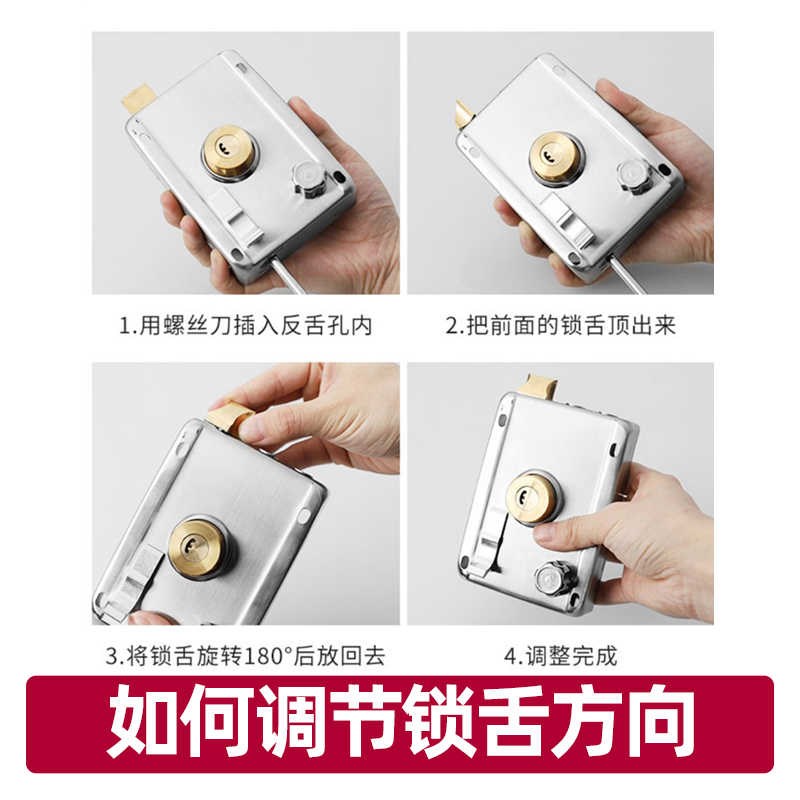 1.用螺丝刀插入反舌孔内

2.把前面的锁舌顶出来

3.将锁舌旋转180°后放回去

4.调整完成

如何调节锁舌方向