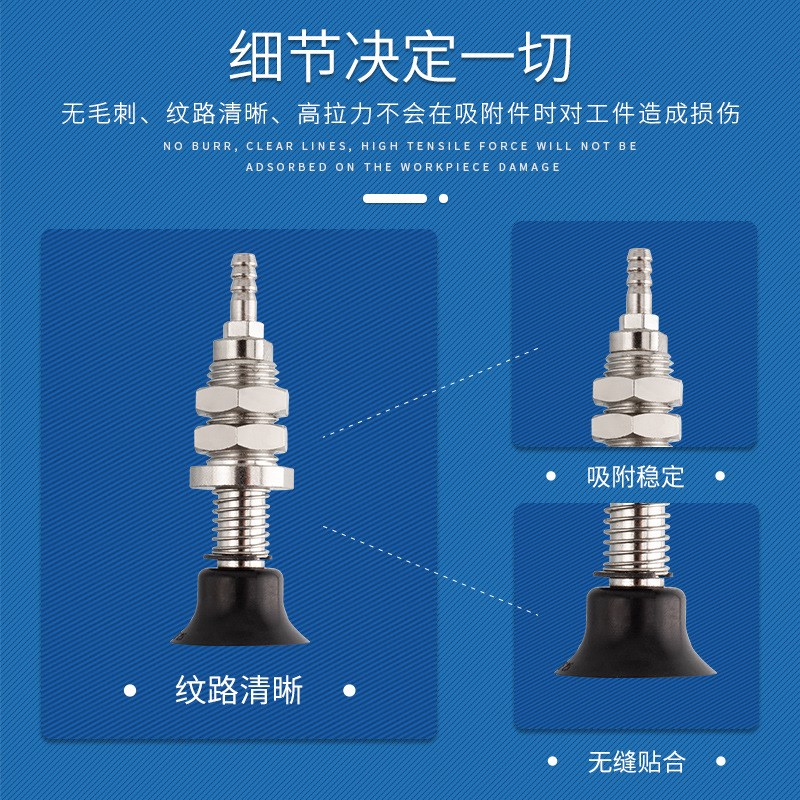 细节决定一切

无毛刺、纹路清晰、高拉力不会在吸附件时对工件造成损伤

NO BURR, CLEAR LINES, HIGH TENSILE FORCE WILL NOT BE ADSORBED ON THE WORKPIECE DAMAGE

纹路清晰

吸附稳定

无缝贴合