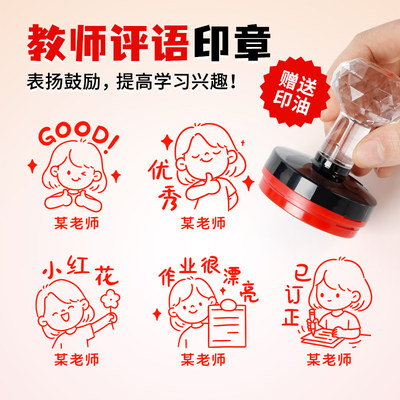 教师评语印章

表扬鼓励，提高学习兴趣！

赠送印油

GOOD!

某老师

优秀

某老师

小红花

某老师

作业很漂亮

某老师

已订正

某老师