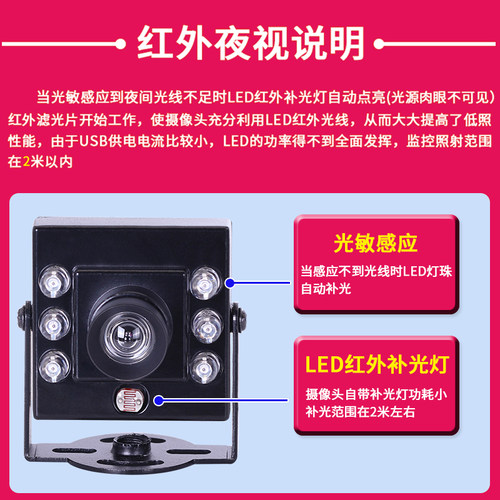 红外夜视说明

当光敏感应到夜间光线不足时LED红外补光灯自动点亮(光源肉眼不可见)红外滤光片开始工作，使摄像头充分利用LED红外光线，从而大大提高了低照性能，由于USB供电电流比较小，LED的功率得不到全面发挥，监控照射范围在2米以内

光敏感应

当感应不到光线时LED灯珠自动补光

LED红外补光灯

摄像头自带补光灯功耗小补光范围在2米左右