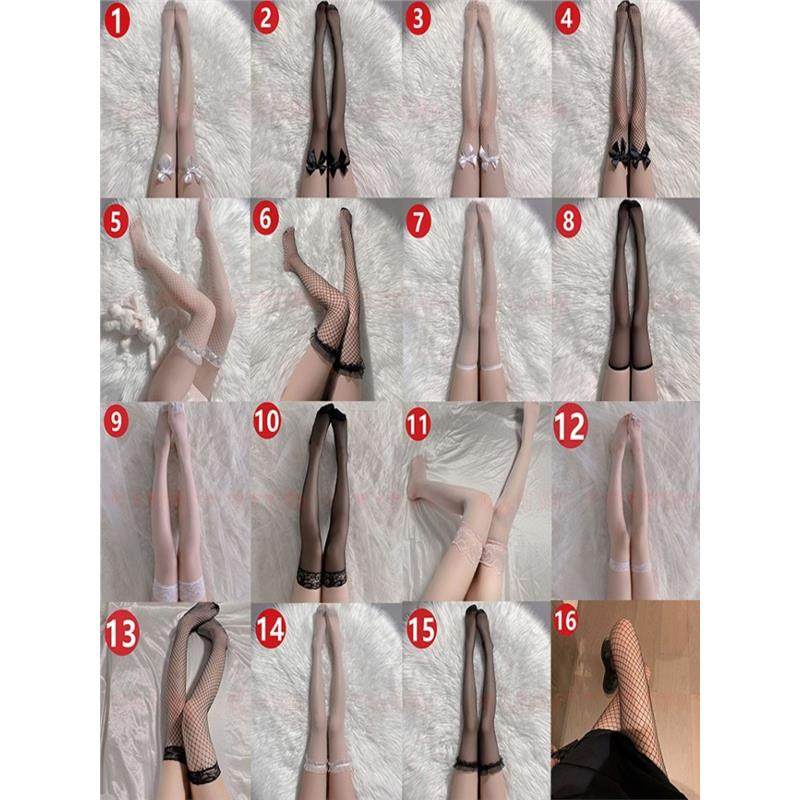 1
2
3
4
5
6
7
8
9
10
11
12
13
14
15
16