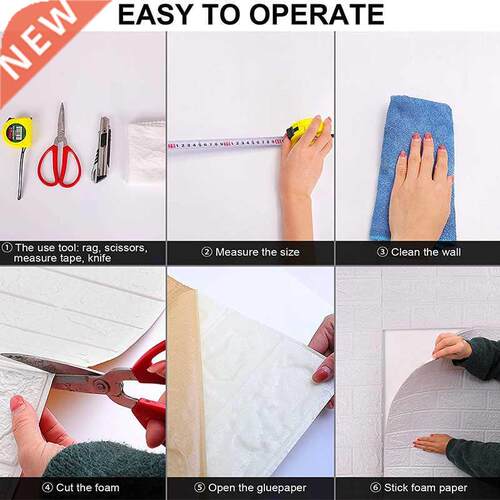 NEW

EASY TO OPERATE

① The use tool: rag, scissors, measure tape, knife

② Measure the size

③ Clean the wall

④ Cut the foam

⑤ Open the gluepaper

⑥ Stick foam paper