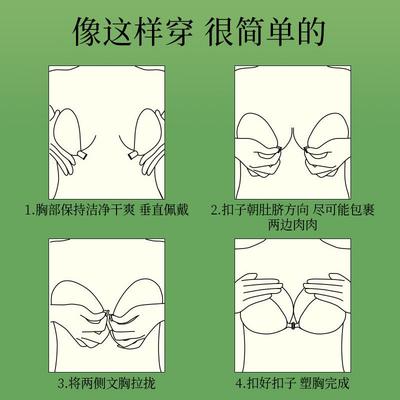 像这样穿 很简单的

1.胸部保持洁净干爽 垂直佩戴

2.扣子朝肚脐方向 尽可能包裹两边肉肉

3.将两侧文胸拉拢

4.扣好扣子 塑胸完成