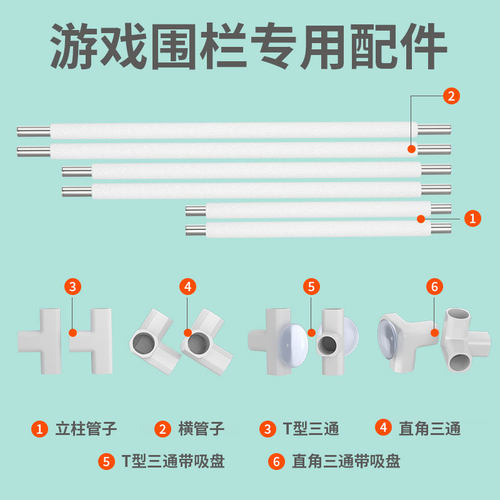 游戏围栏专用配件

2

1

3

4

5

6

1 立柱管子
2 横管子
3 T型三通
4 直角三通
5 T型三通带吸盘
6 直角三通带吸盘