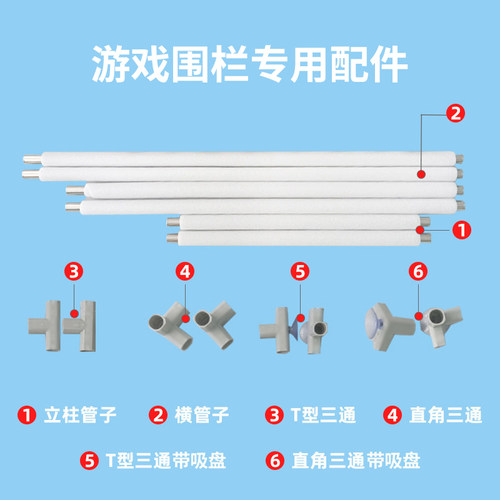 游戏围栏专用配件

2

1

3

4

5

6

1 立柱管子
2 横管子
3 T型三通
4 直角三通
5 T型三通带吸盘
6 直角三通带吸盘