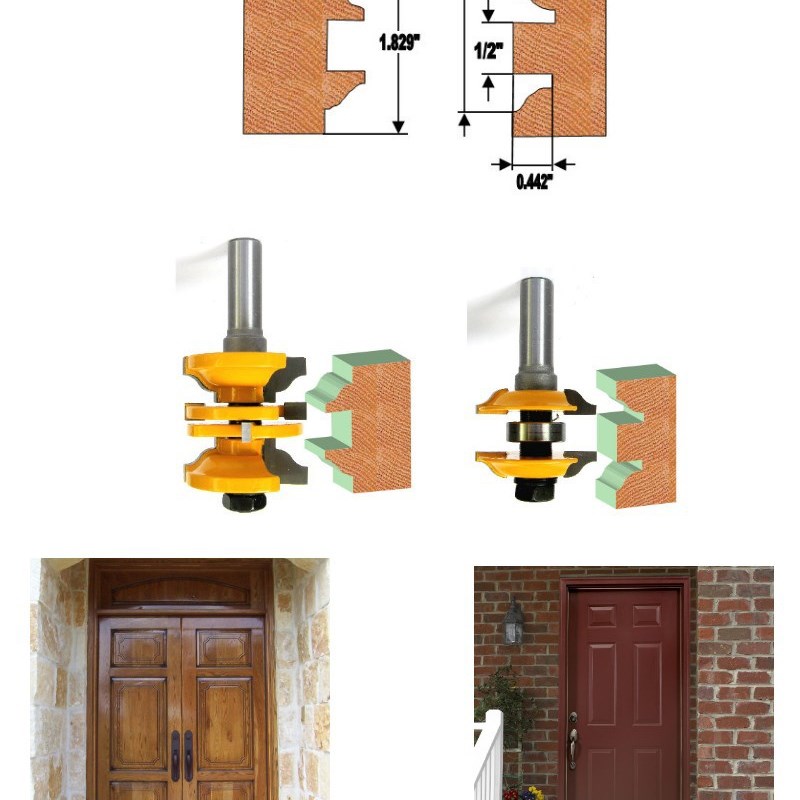 1.829"

1/2"

0.442"