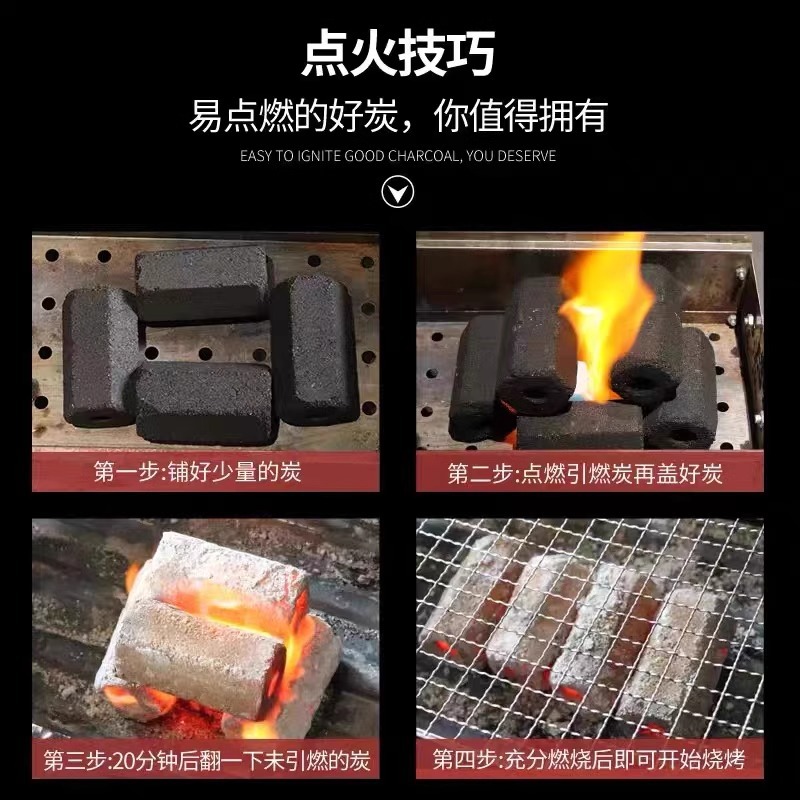 点火技巧

易点燃的好炭，你值得拥有

EASY TO IGNITE GOOD CHARCOAL, YOU DESERVE

第一步:铺好少量的炭

第二步:点燃引燃炭再盖好炭

第三步:20分钟后翻一下未引燃的炭

第四步:充分燃烧后即可开始烧烤