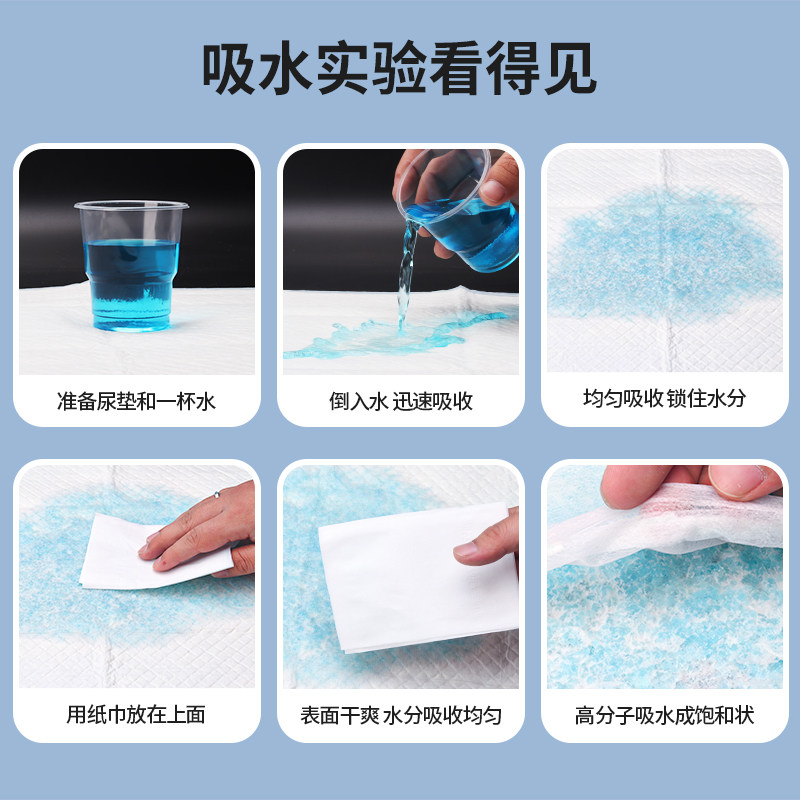 吸水实验看得见

准备尿垫和一杯水

倒入水 迅速吸收

均匀吸收 锁住水分

用纸巾放在上面

表面干爽 水分吸收均匀

高分子吸水成饱和状