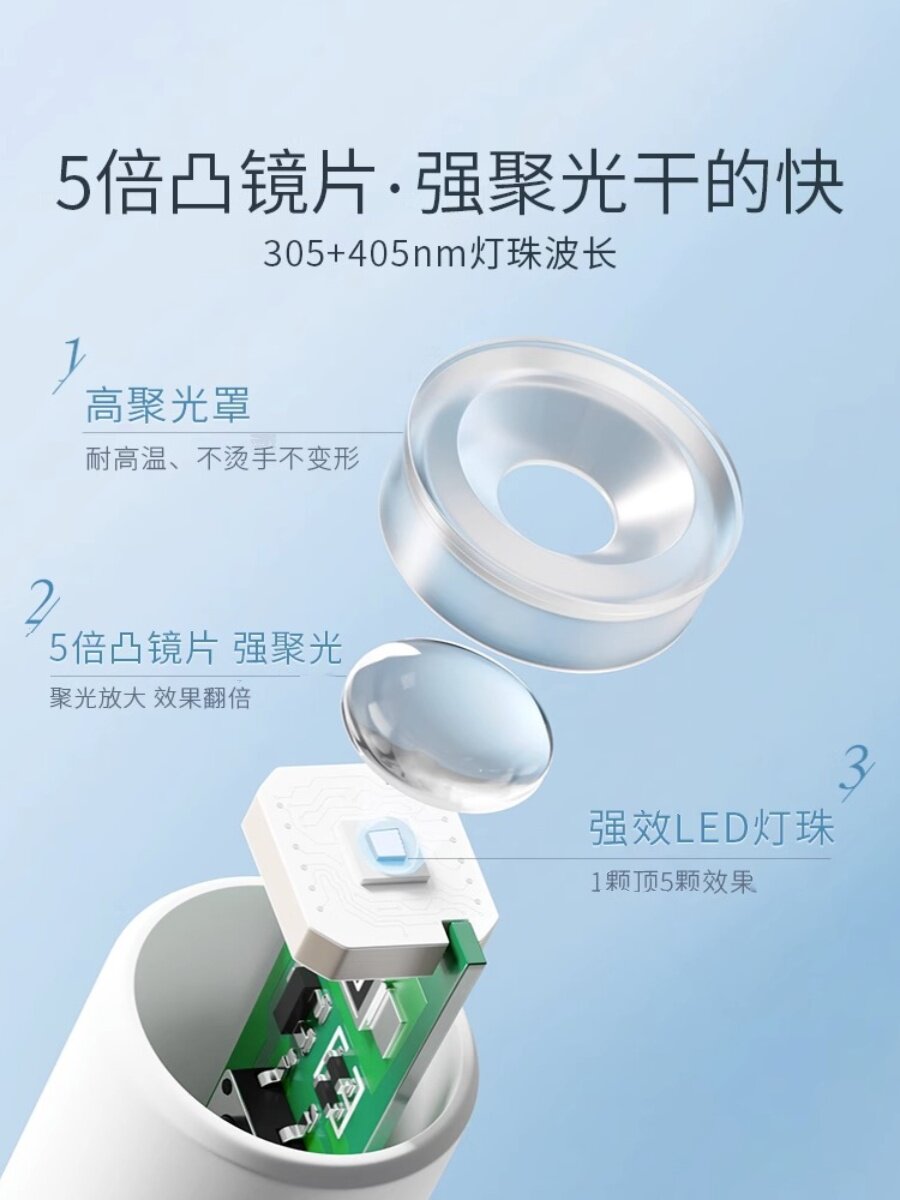 5倍凸镜片·强聚光干的快

305+405nm灯珠波长

1
高聚光罩
耐高温、不烫手不变形

2
5倍凸镜片 强聚光
聚光放大 效果翻倍

3
强效LED灯珠
1颗顶5颗效果