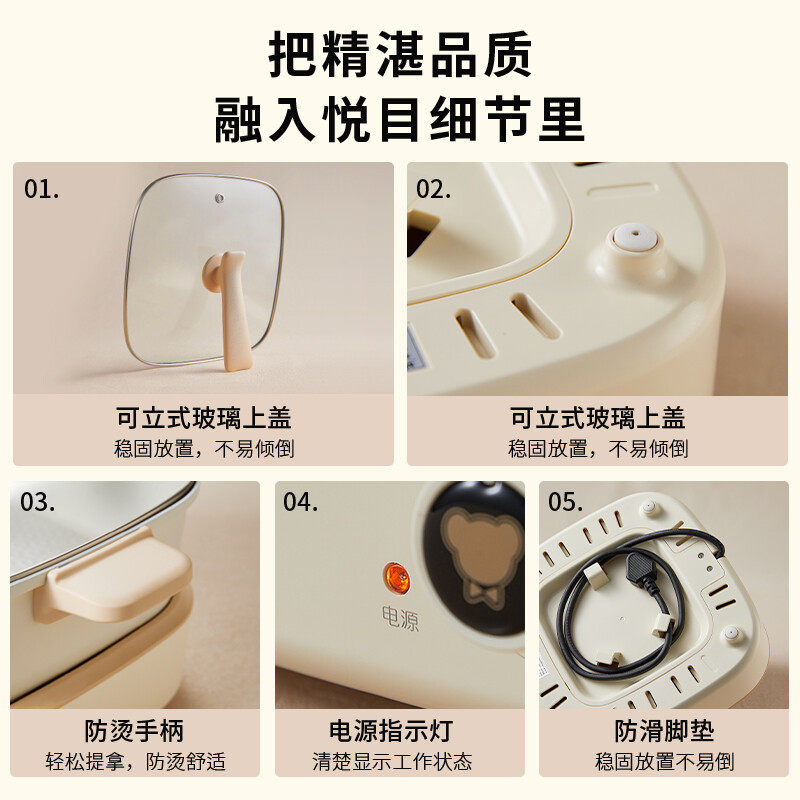 把精湛品质
融入悦目细节里

01.

可立式玻璃上盖
稳固放置，不易倾倒

02.

可立式玻璃上盖
稳固放置，不易倾倒

03.

防烫手柄
轻松提拿，防烫舒适

04.

电源

电源指示灯
清楚显示工作状态

05.

防滑脚垫
稳固放置不易倒