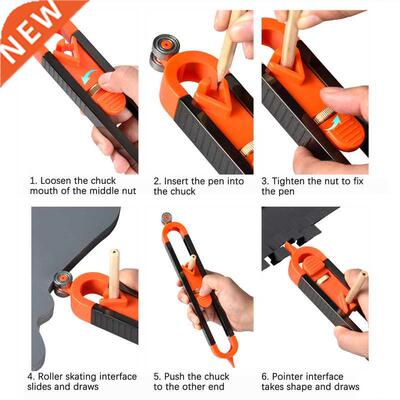 NEW

1. Loosen the chuck mouth of the middle nut

2. Insert the pen into the chuck

3. Tighten the nut to fix the pen

4. Roller skating interface slides and draws

5. Push the chuck to the other end

6. Pointer interface takes shape and draws