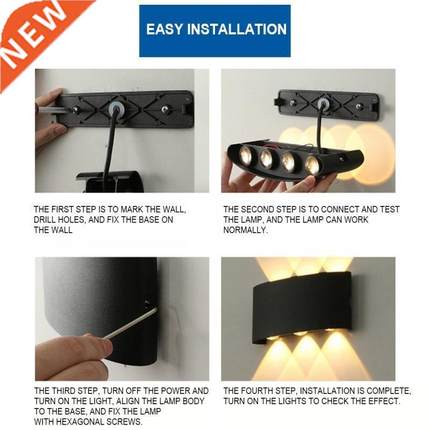 NEW

EASY INSTALLATION

THE FIRST STEP IS TO MARK THE WALL, DRILL HOLES, AND FIX THE BASE ON THE WALL

THE SECOND STEP IS TO CONNECT AND TEST THE LAMP, AND THE LAMP CAN WORK NORMALLY.

THE THIRD STEP, TURN OFF THE POWER AND TURN ON THE LIGHT, ALIGN THE LAMP BODY TO THE BASE, AND FIX THE LAMP WITH HEXAGONAL SCREWS.

THE FOURTH STEP, INSTALLATION IS COMPLETE, TURN ON THE LIGHTS TO CHECK THE EFFECT.