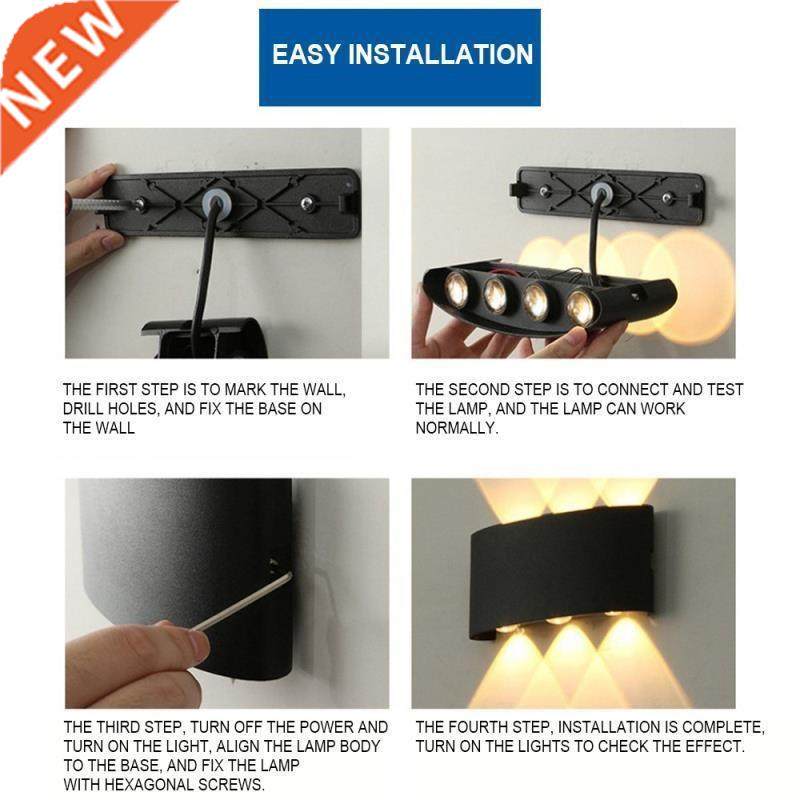 NEW

EASY INSTALLATION

THE FIRST STEP IS TO MARK THE WALL, DRILL HOLES, AND FIX THE BASE ON THE WALL

THE SECOND STEP IS TO CONNECT AND TEST THE LAMP, AND THE LAMP CAN WORK NORMALLY.

THE THIRD STEP, TURN OFF THE POWER AND TURN ON THE LIGHT, ALIGN THE LAMP BODY TO THE BASE, AND FIX THE LAMP WITH HEXAGONAL SCREWS.

THE FOURTH STEP, INSTALLATION IS COMPLETE, TURN ON THE LIGHTS TO CHECK THE EFFECT.