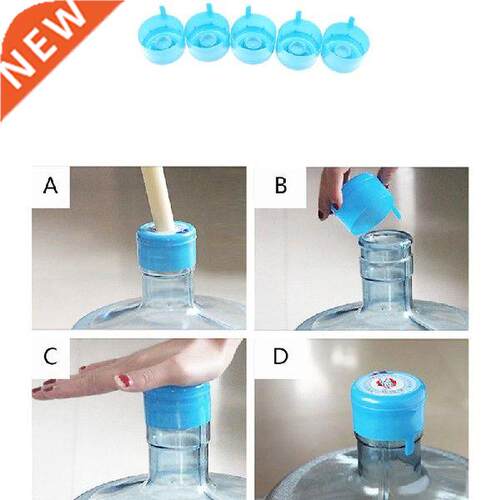 NEW

A

B

C

D