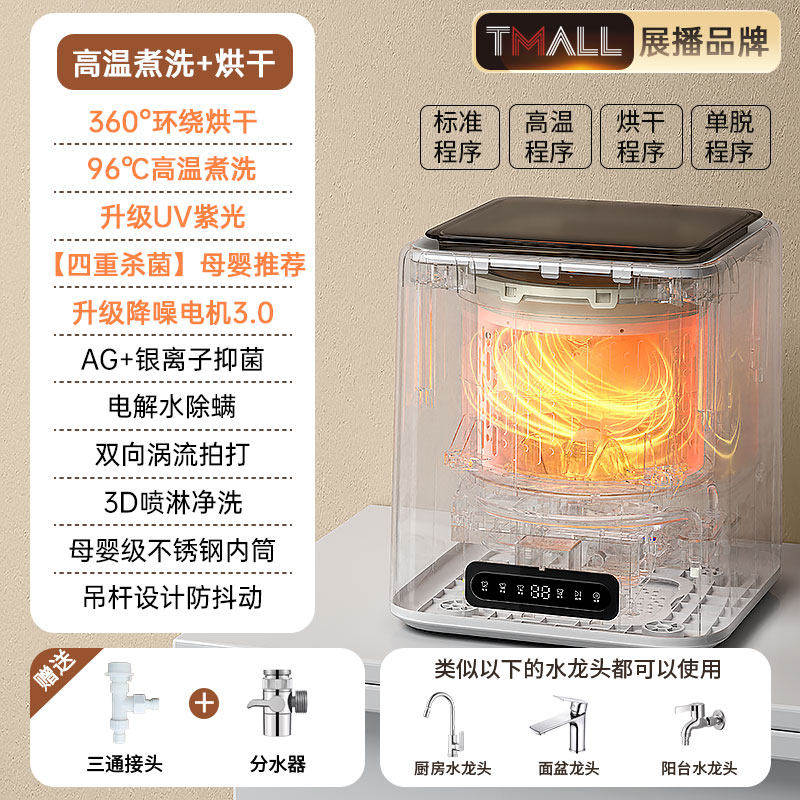 高温煮洗+烘干

360°环绕烘干

96℃高温煮洗

升级UV紫光

【四重杀菌】母婴推荐

升级降噪电机3.0

AG+银离子抑菌

电解水除螨

双向涡流拍打

3D喷淋净洗

母婴级不锈钢内筒

吊杆设计防抖动

TMALL 展播品牌

标准程序

高温程序

烘干程序

单脱程序

88

赠送

三通接头

+

分水器

类似以下的水龙头都可以使用

厨房水龙头

面盆龙头

阳台水龙头