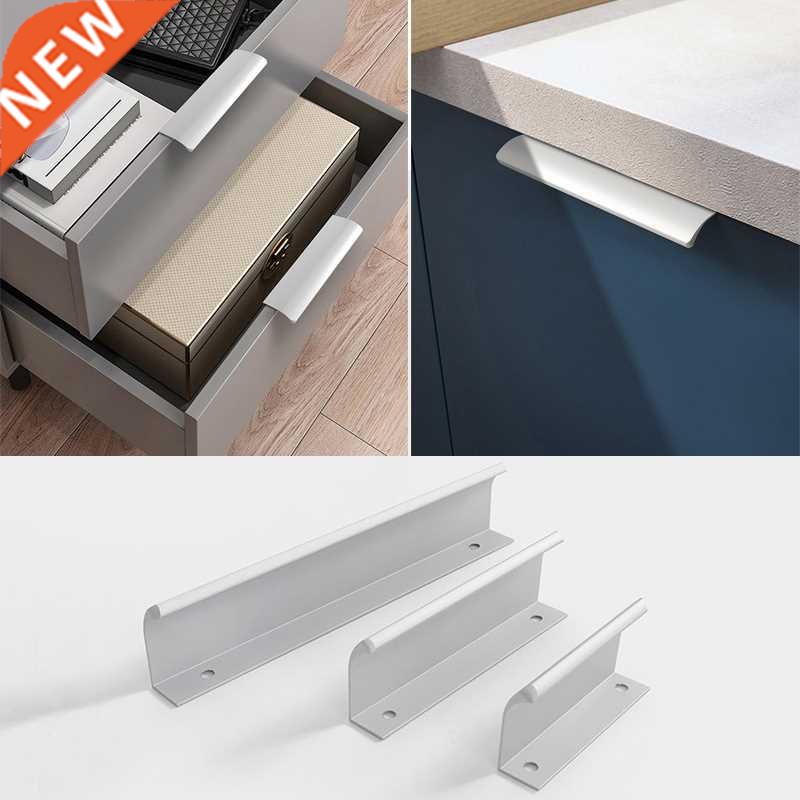 NEW