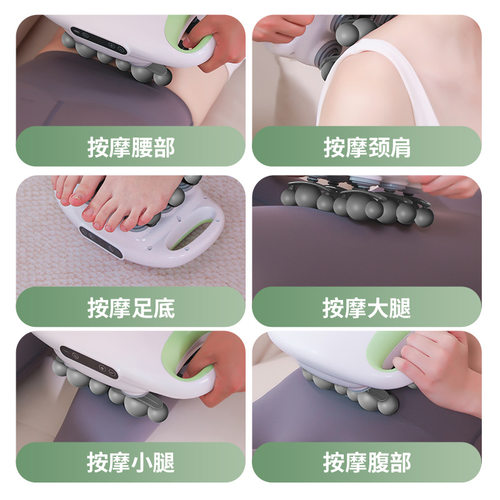 按摩腰部

按摩颈肩

按摩足底

按摩大腿

按摩小腿

按摩腹部