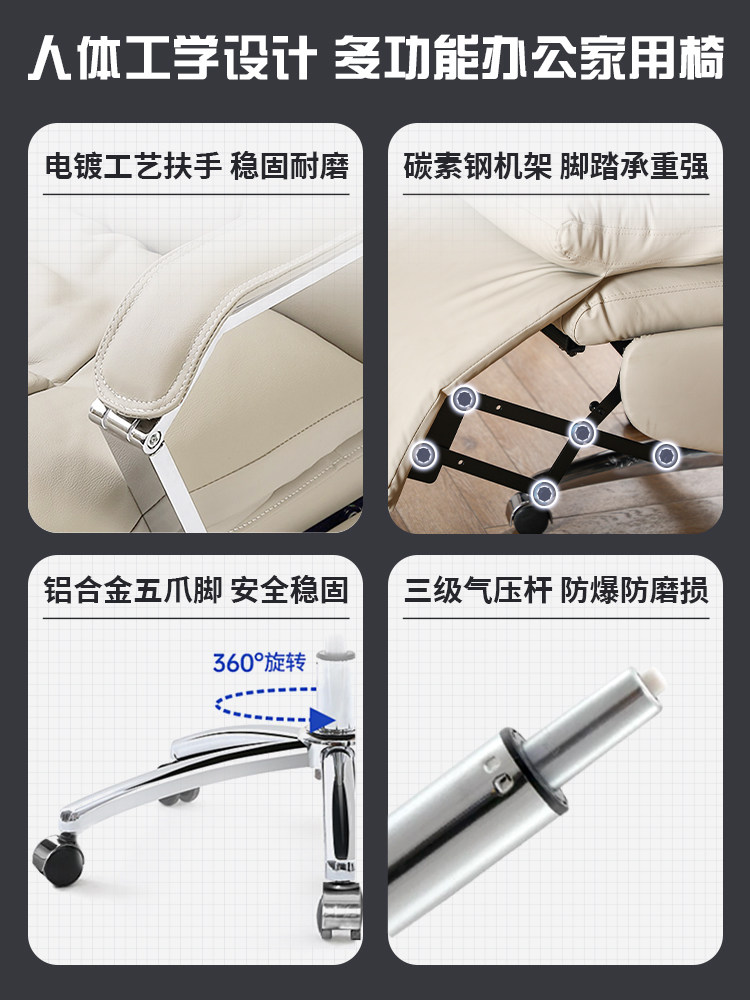 人体工学设计 多功能办公家用椅

电镀工艺扶手 稳固耐磨

碳素钢机架 脚踏承重强

铝合金五爪脚 安全稳固

360°旋转

三级气压杆 防爆防磨损