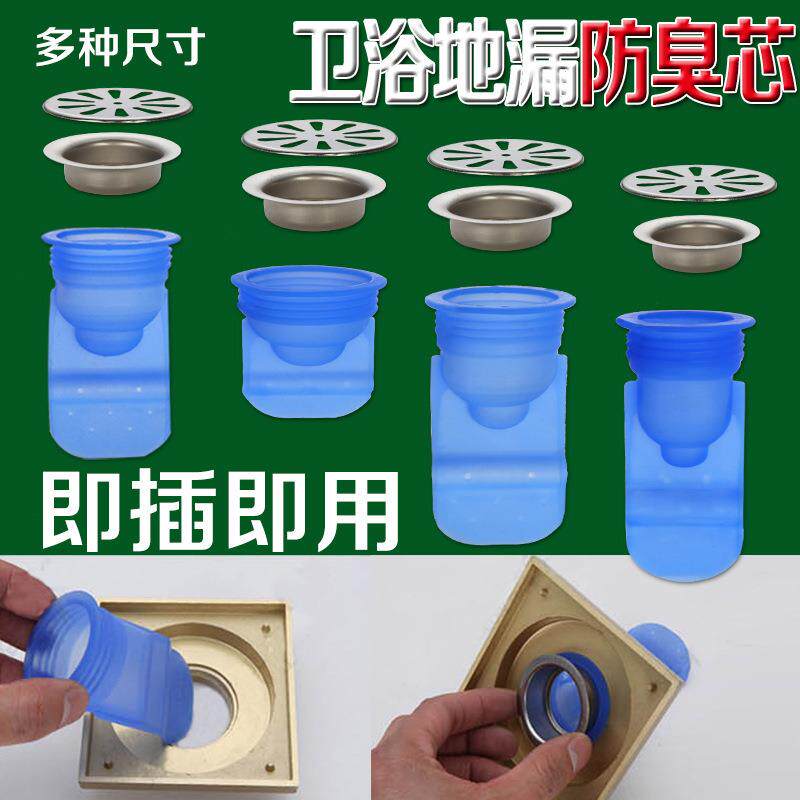 多种尺寸

卫浴地漏防臭芯

即插即用