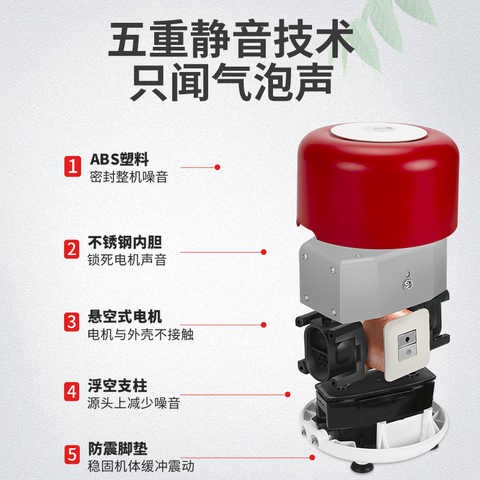 五重静音技术
只闻气泡声

1 ABS塑料
密封整机噪音

2 不锈钢内胆
锁死电机声音

3 悬空式电机
电机与外壳不接触

4 浮空支柱
源头上减少噪音

5 防震脚垫
稳固机体缓冲震动