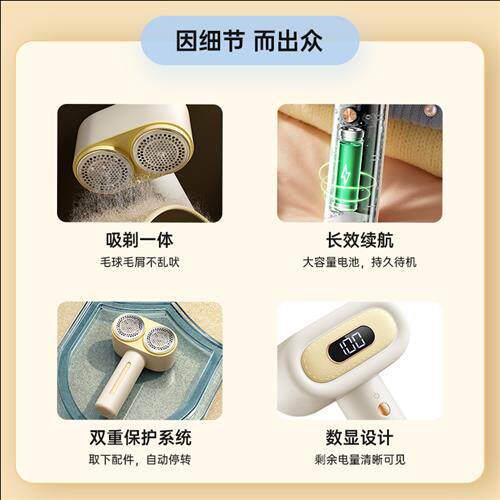 因细节 而出众

吸剃一体
毛球毛屑不乱吠

长效续航
大容量电池，持久待机

100

双重保护系统
取下配件，自动停转

数显设计
剩余电量清晰可见